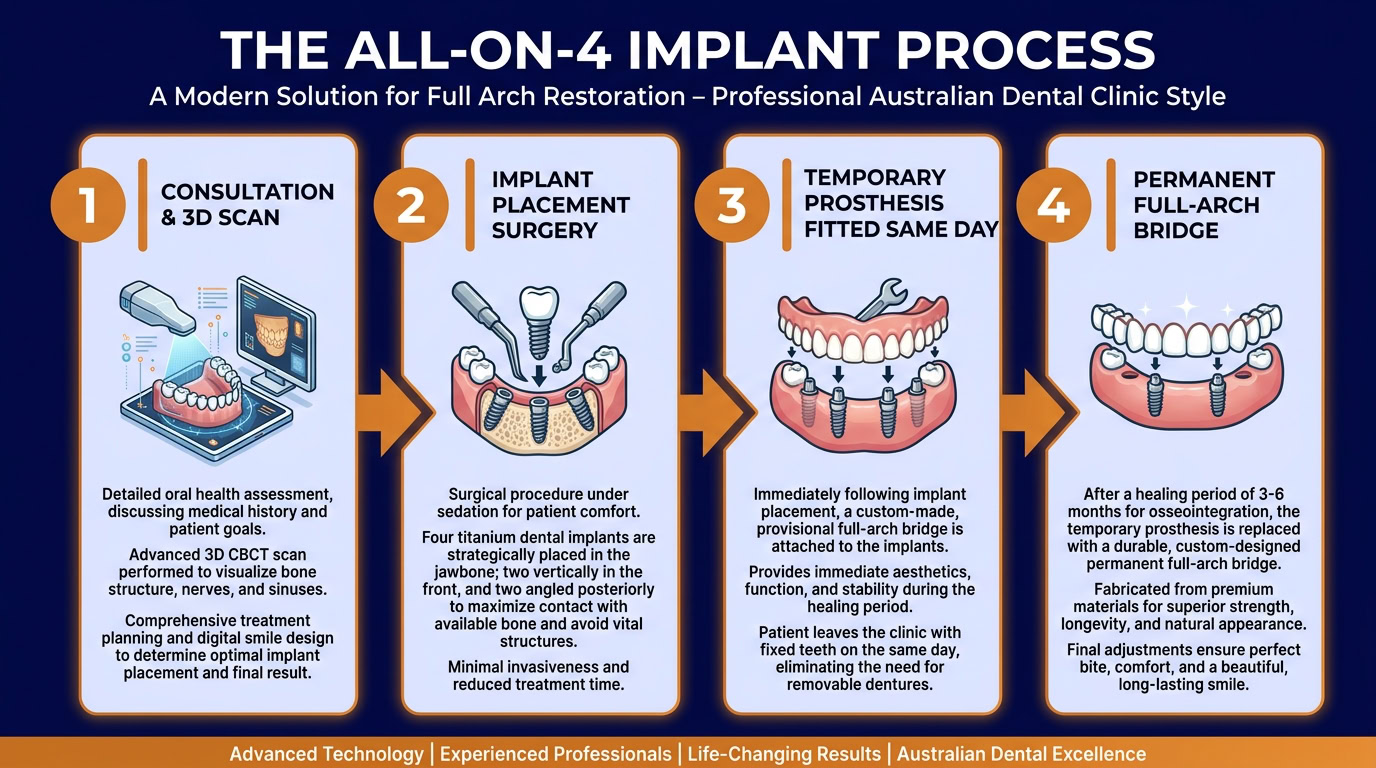 THE ALL-ON-4 IMPLANT PROCESS

A Modern Solution for Full Arch Restoration – Professional Australian Dental Clinic Style

1

CONSULTATION & 3D SCAN

Detailed oral health assessment, discussing medical history and patient goals.

Advanced 3D CBCT scan performed to visualize bone structure, nerves, and sinuses.

Comprehensive treatment planning and digital smile design to determine optimal implant placement and final result.

2

IMPLANT PLACEMENT SURGERY

Surgical procedure under sedation for patient comfort.

Four titanium dental implants are strategically placed in the jawbone; two vertically in the front, and two angled posteriorly to maximize contact with available bone and avoid vital structures.

Minimal invasiveness and reduced treatment time.

3

TEMPORARY PROSTHESIS FITTED SAME DAY

Immediately following implant placement, a custom-made, provisional full-arch bridge is attached to the implants.

Provides immediate aesthetics, function, and stability during the healing period.

Patient leaves the clinic with fixed teeth on the same day, eliminating the need for removable dentures.

4

PERMANENT FULL-ARCH BRIDGE

After a healing period of 3-6 months for osseointegration, the temporary prosthesis is replaced with a durable, custom-designed permanent full-arch bridge.

Fabricated from premium materials for superior strength, longevity, and natural appearance.

Final adjustments ensure perfect bite, comfort, and a beautiful, long-lasting smile.

Advanced Technology | Experienced Professionals | Life-Changing Results | Australian Dental Excellence